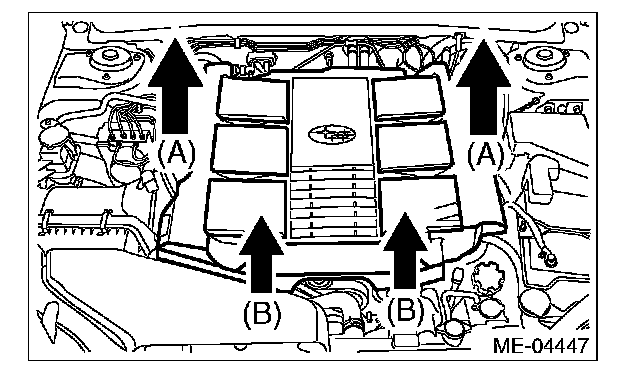 (A)
(A)
(B)
(B)
ME-04447