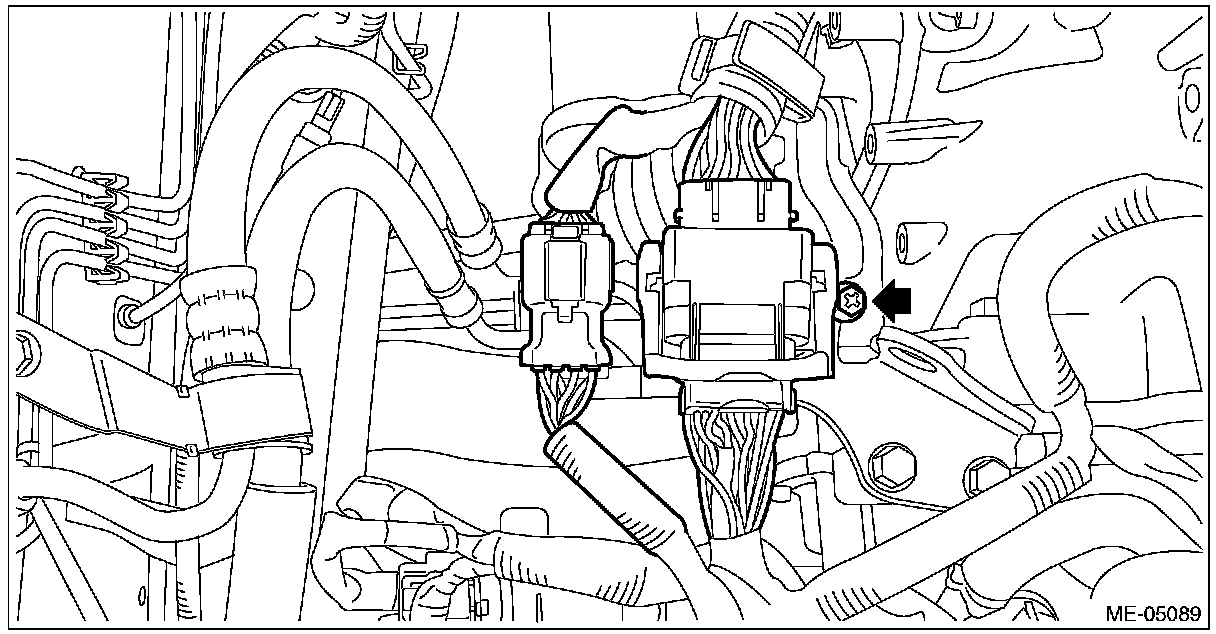 ME-05089