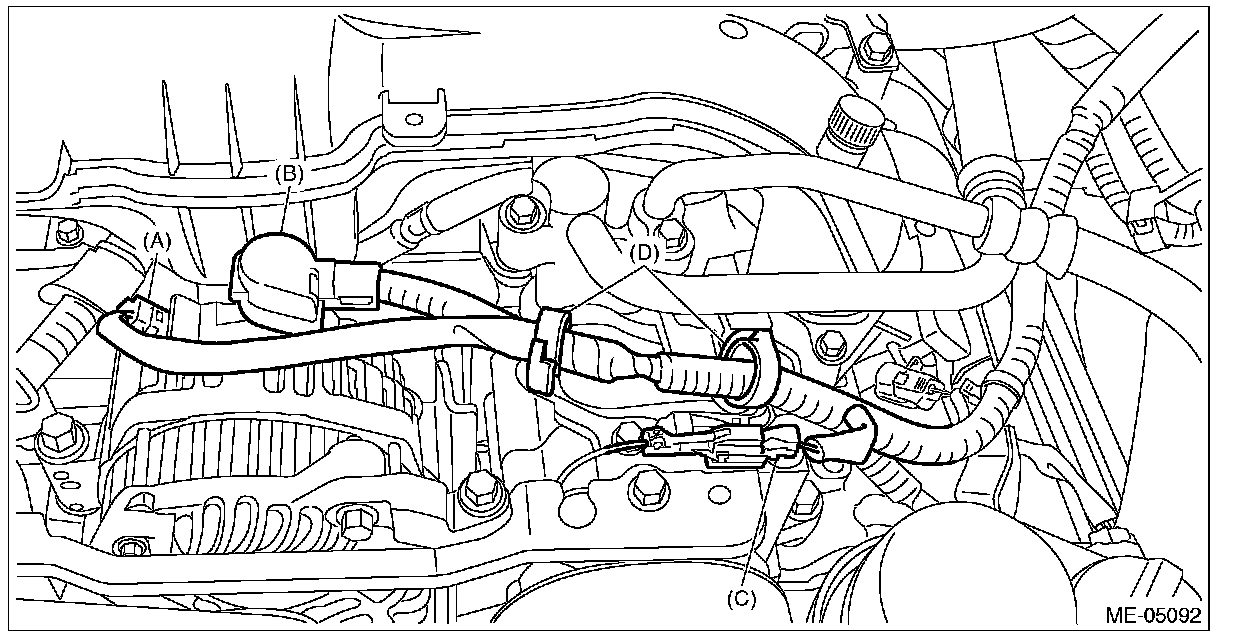 (B)
(A)
(D)
(C)
ME-05092