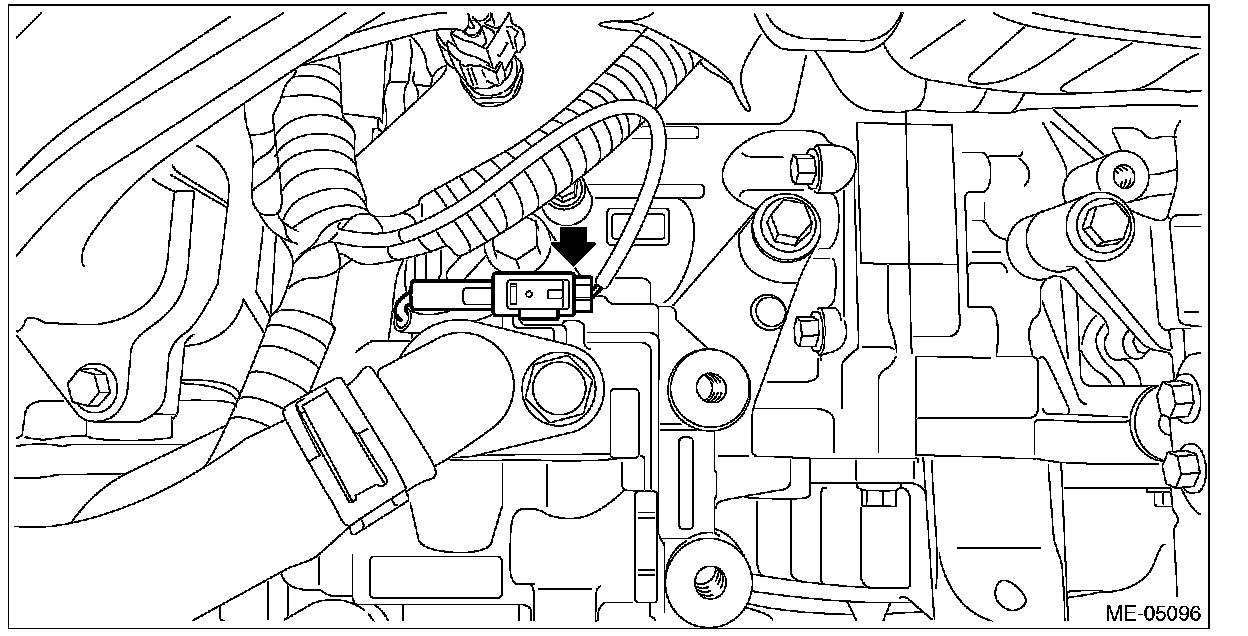 ME-05096