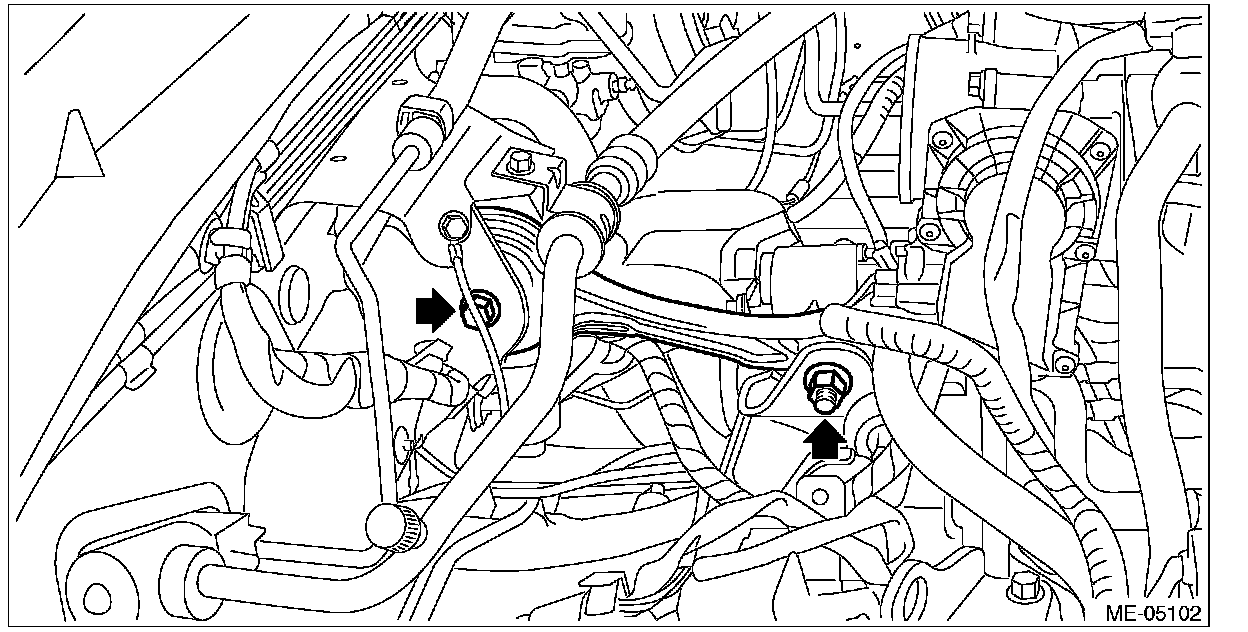 ME-05102