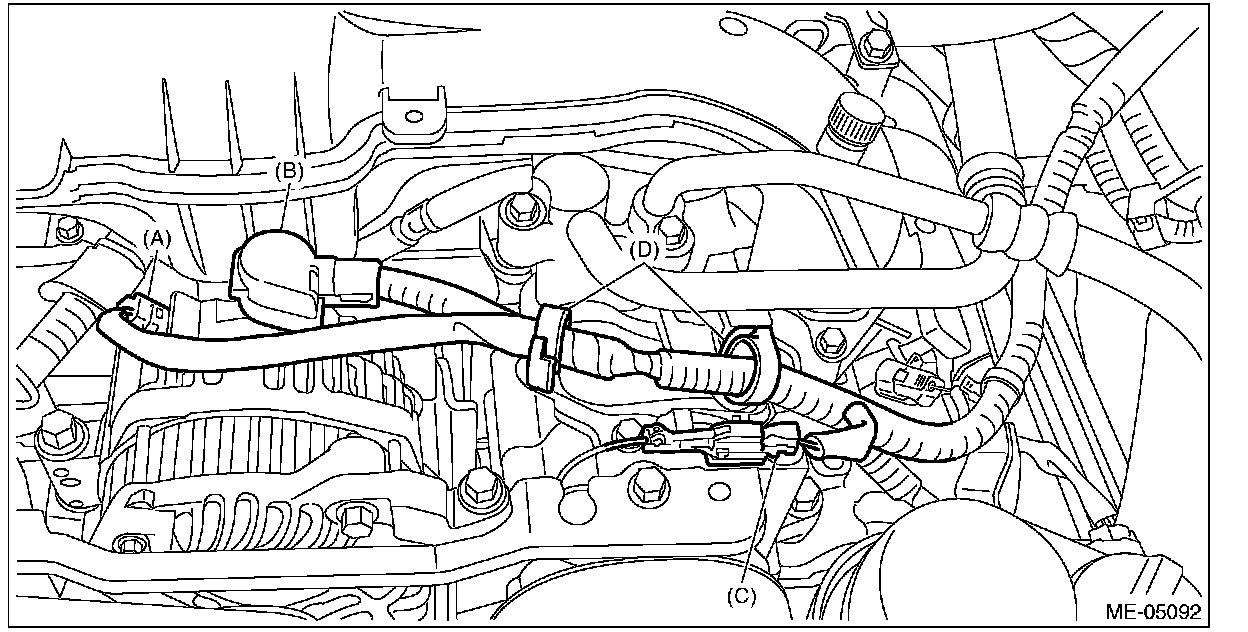 (B)
(A)
(D)
(C)
ME-05092