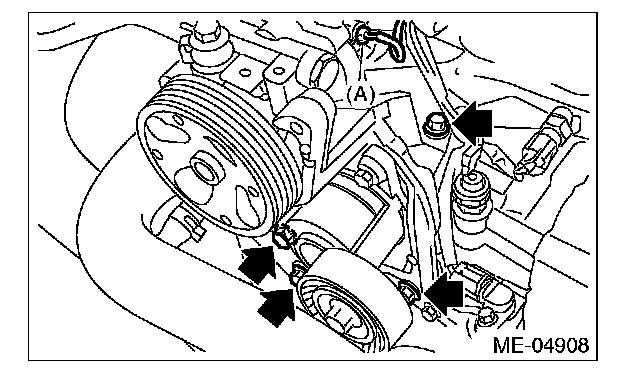 (A)

ME-04908