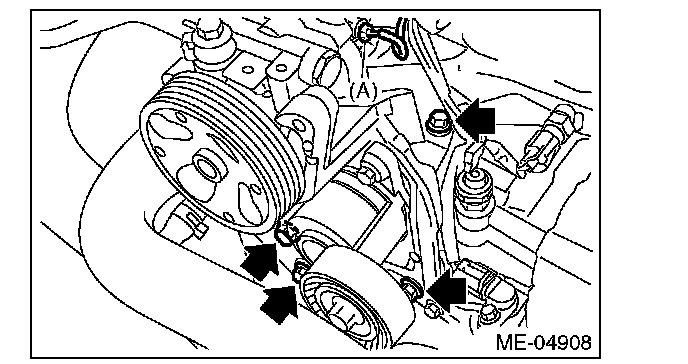 (A)

ME-04908