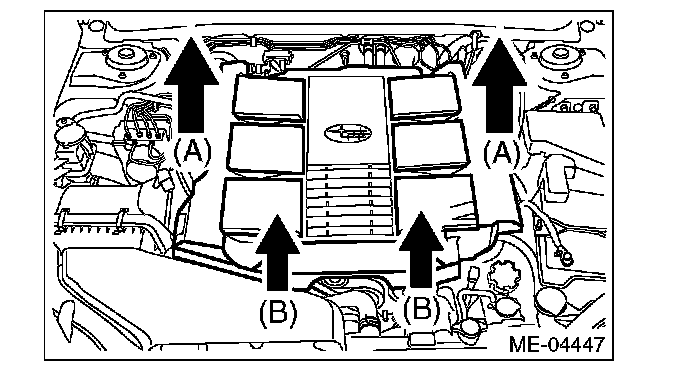 (A)
(A)
(B)
(B)
ME-04447