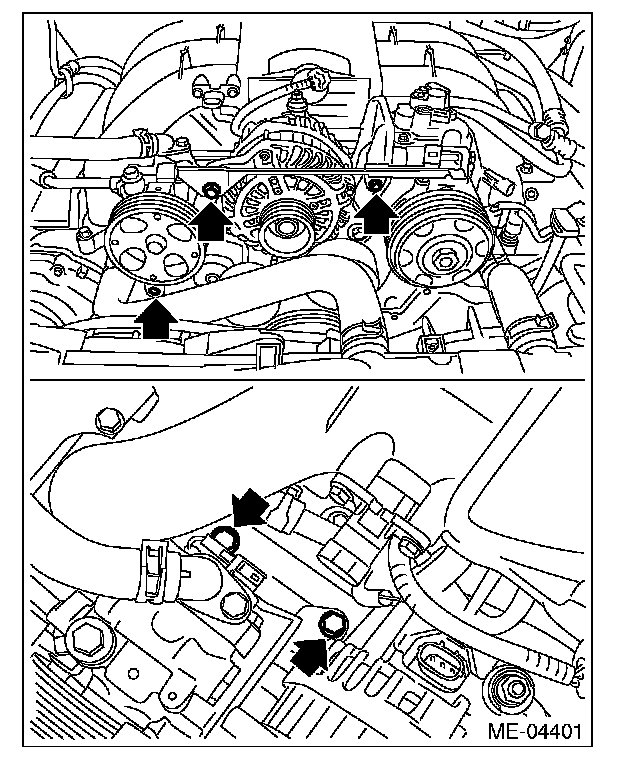 ME-04401