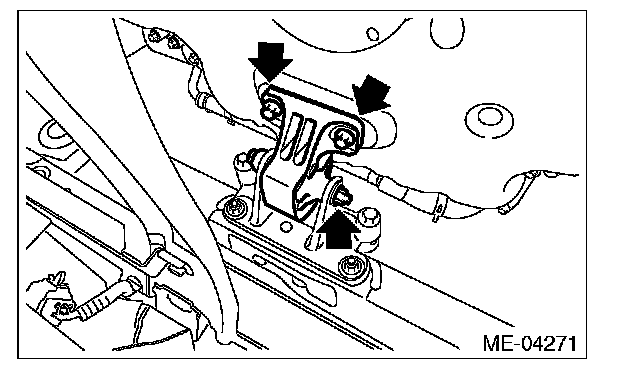 ME-04271