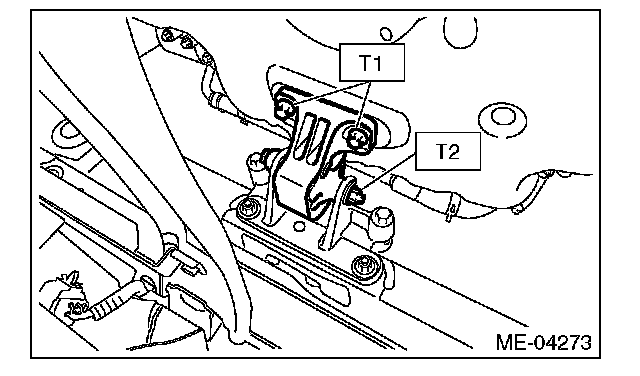 T1
T2
ME-04273