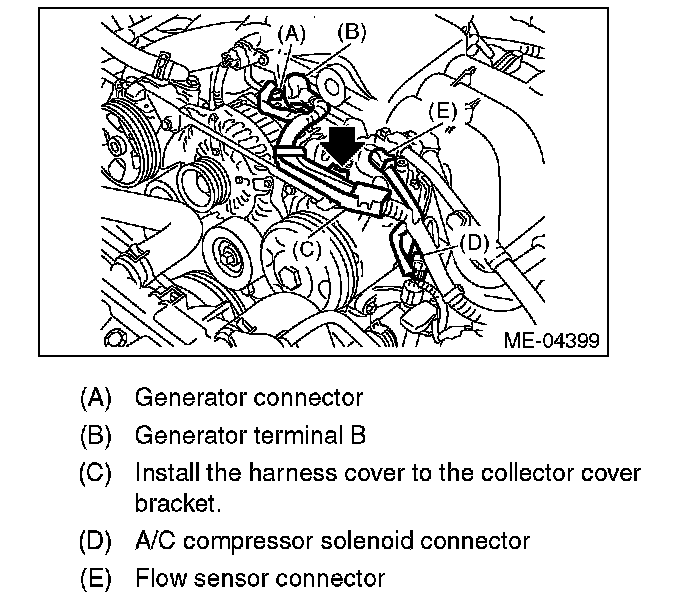 (A) (B)
(E)
(C)
(D)
ME-04399

(A) Generator connector
(B) Generator terminal B
(C) Install the harness cover to the collector cover bracket.
(D) A/C compressor solenoid connector
(E) Flow sensor connector