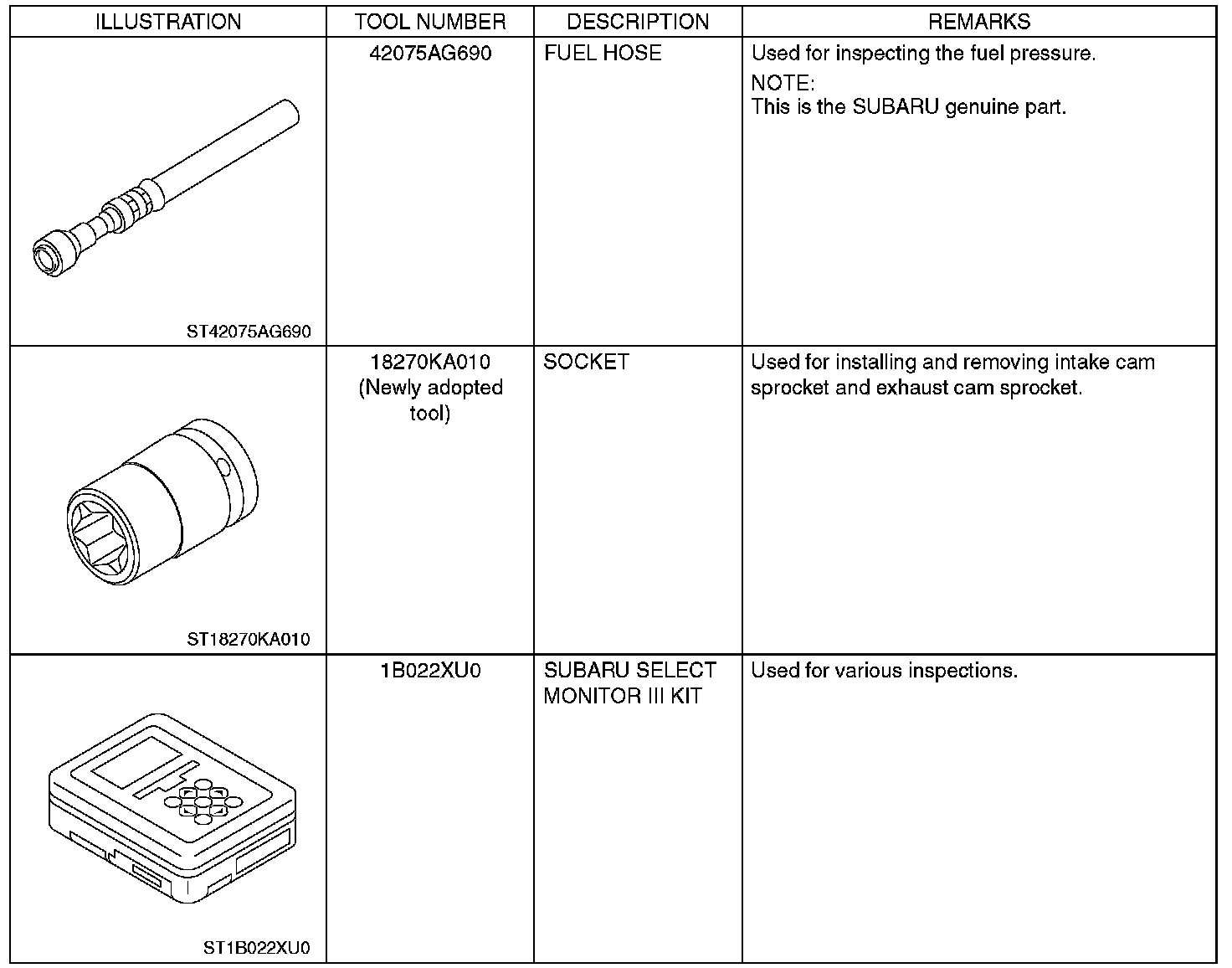 | ILLUSTRATION | TOOL NUMBER | DESCRIPTION | REMARKS |
|---|---|---|---|
| ST42075AG690 | 42075AG690 | FUEL HOSE | Used for inspecting the fuel pressure. NOTE: This is the SUBARU genuine part. |
| ST18270KA010 | 18270KA010 (Newly adopted tool) | SOCKET | Used for installing and removing intake cam sprocket and exhaust cam sprocket. |
| ST1B022XU0 | 1B022XU0 | SUBARU SELECT MONITOR III KIT | Used for various inspections. |