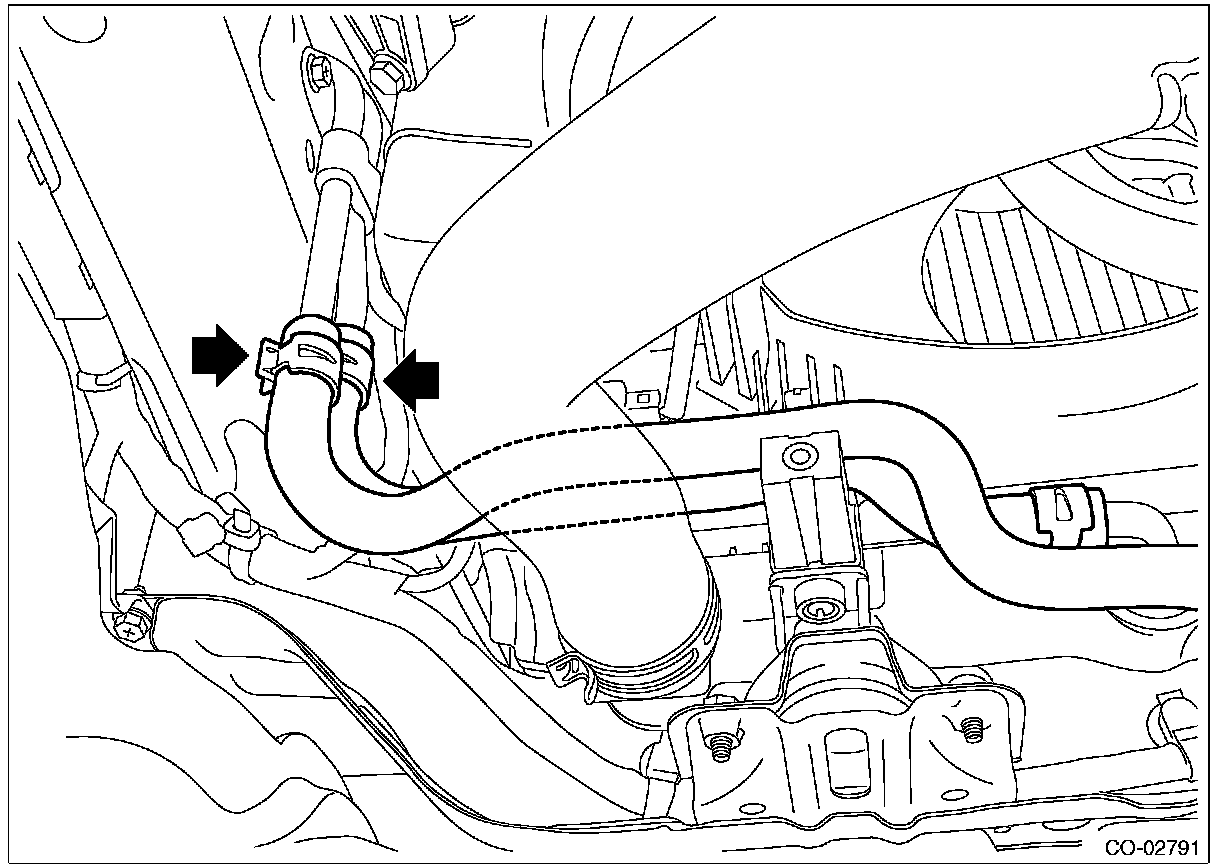 CO-02791