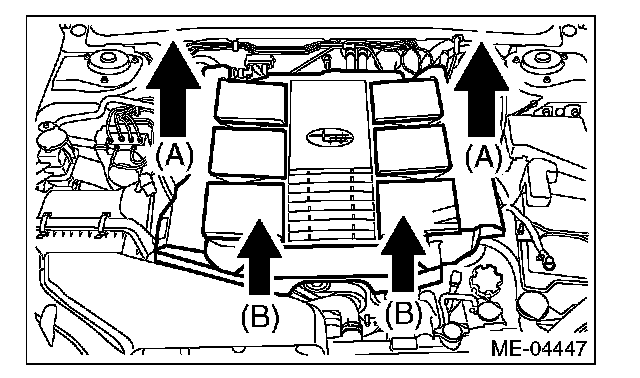 (A)
(A)
(B)
(B)
ME-04447