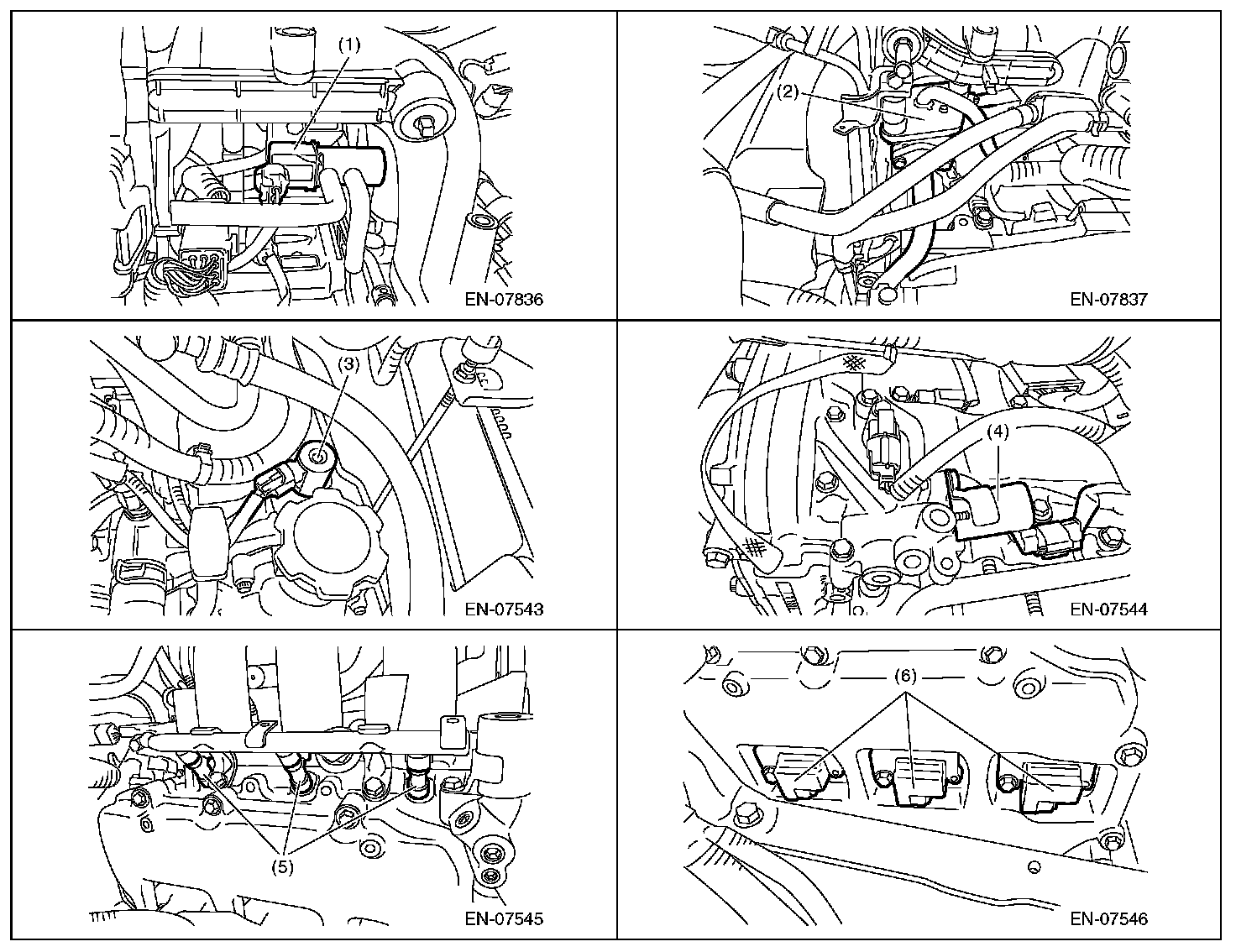 (1)

EN-07836

(2)

EN-07837

(3)

EN-07543

(4)

EN-07544

(5)

EN-07545

(6)

EN-07546