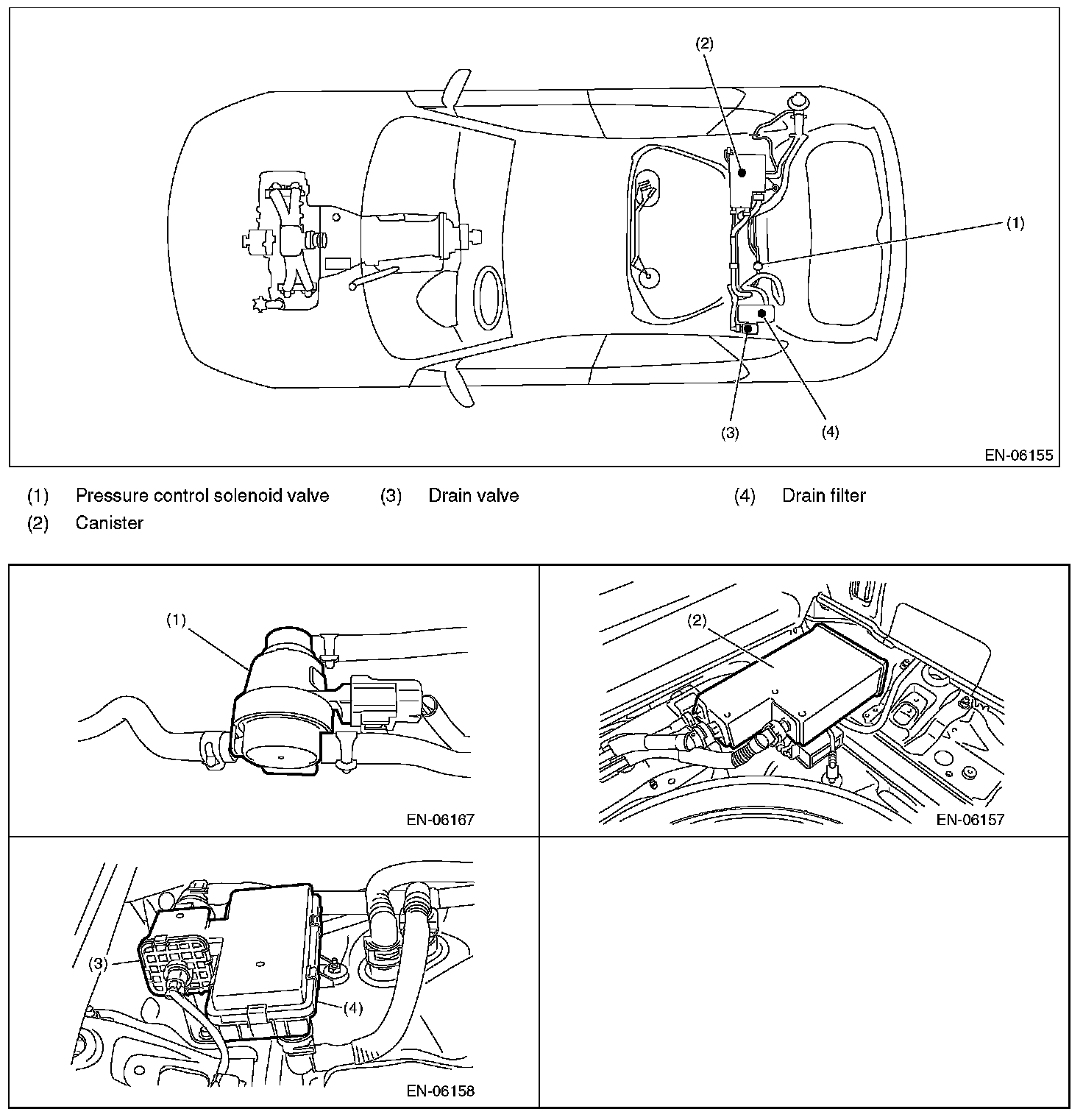 (2)

(1)

(3)

(4)

EN-06155

(1) Pressure control solenoid valve
(2) Canister
(3) Drain valve
(4) Drain filter

(1)

EN-06167

(2)

EN-06157

(3)

(4)

EN-06158