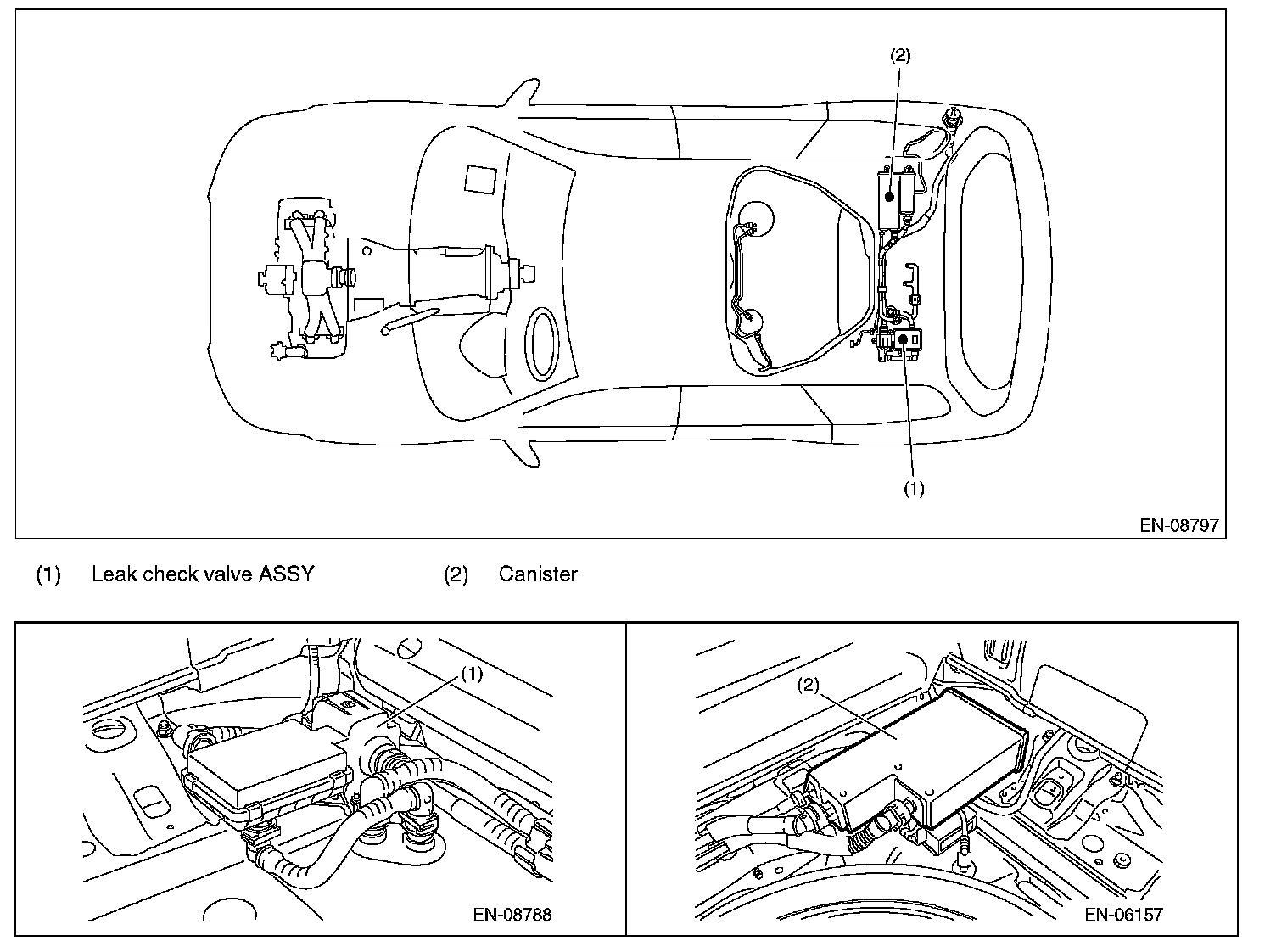 (2)

(1)

EN-08797

(1) Leak check valve ASSY

(2) Canister

(1)

EN-08788

(2)

EN-06157