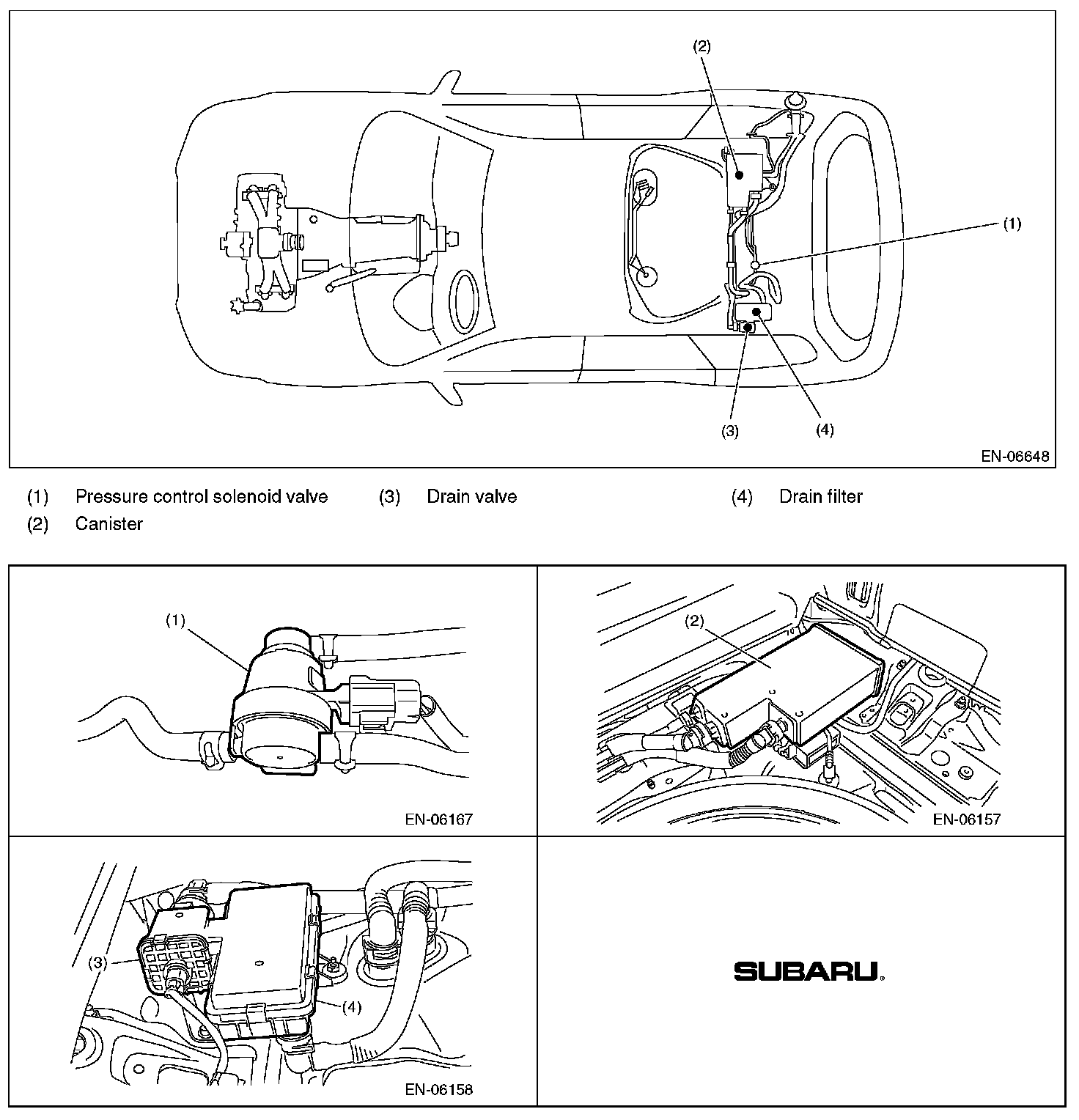 (2)

(1)

(3)

(4)

EN-06648

(1) Pressure control solenoid valve
(2) Canister
(3) Drain valve
(4) Drain filter

(1)

EN-06167

(2)

EN-06157

(3)

(4)

EN-06158

SUBARU