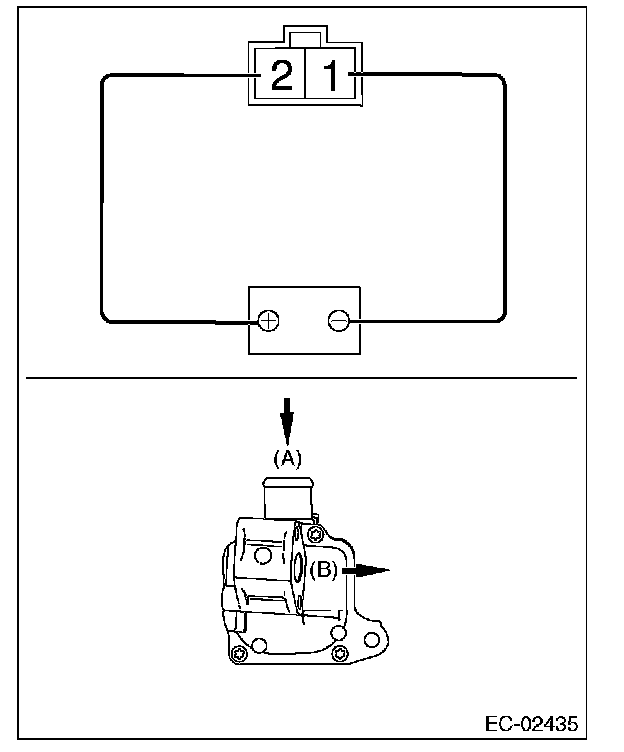 2 1

⊕ ⊖

(A)

(B)

EC-02435