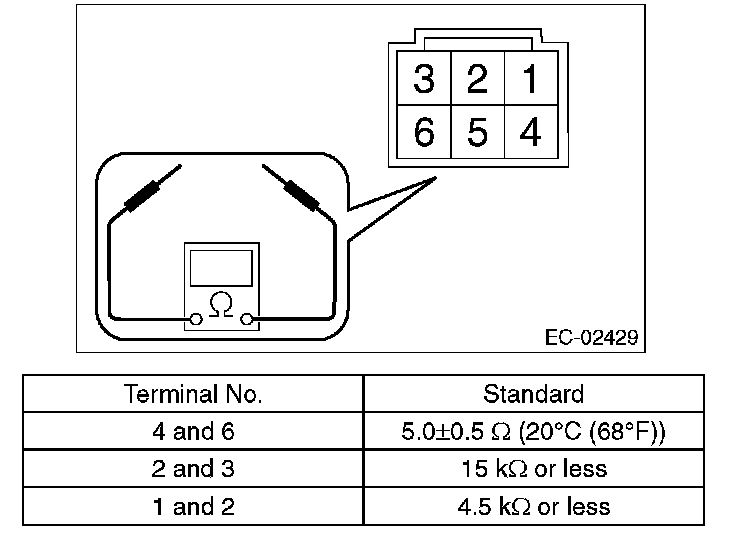 3 2 1
6 5 4

Ω

EC-02429

| Terminal No. | Standard |
|---|---|
| 4 and 6 | 5.0±0.5 Ω (20°C (68°F)) |
| 2 and 3 | 15 kΩ or less |
| 1 and 2 | 4.5 kΩ or less |