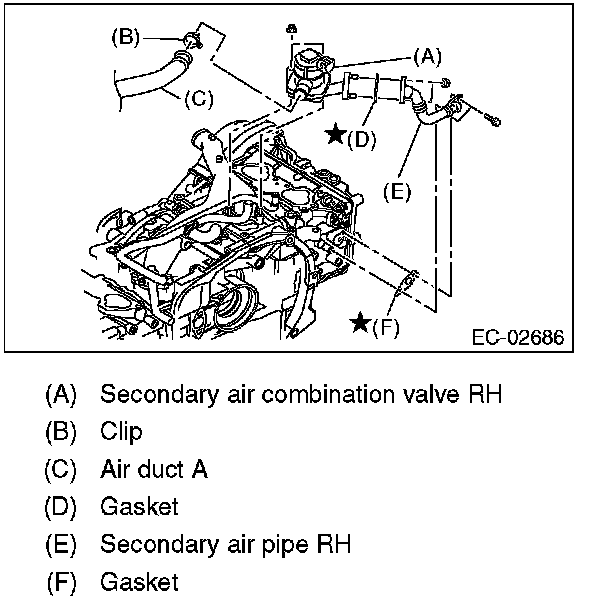 (B)
(A)
(C)
★(D)
(E)
★(F)
EC-02686

(A) Secondary air combination valve RH
(B) Clip
(C) Air duct A
(D) Gasket
(E) Secondary air pipe RH
(F) Gasket