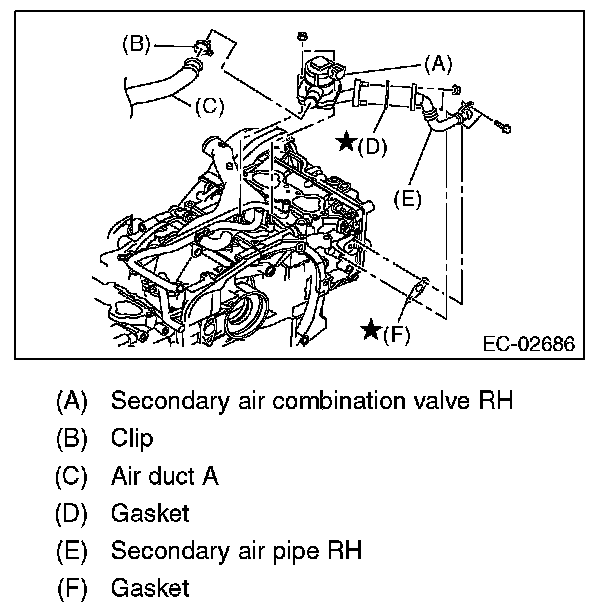 (B)
(A)
(C)
★(D)
(E)
★(F)
EC-02686

(A) Secondary air combination valve RH
(B) Clip
(C) Air duct A
(D) Gasket
(E) Secondary air pipe RH
(F) Gasket