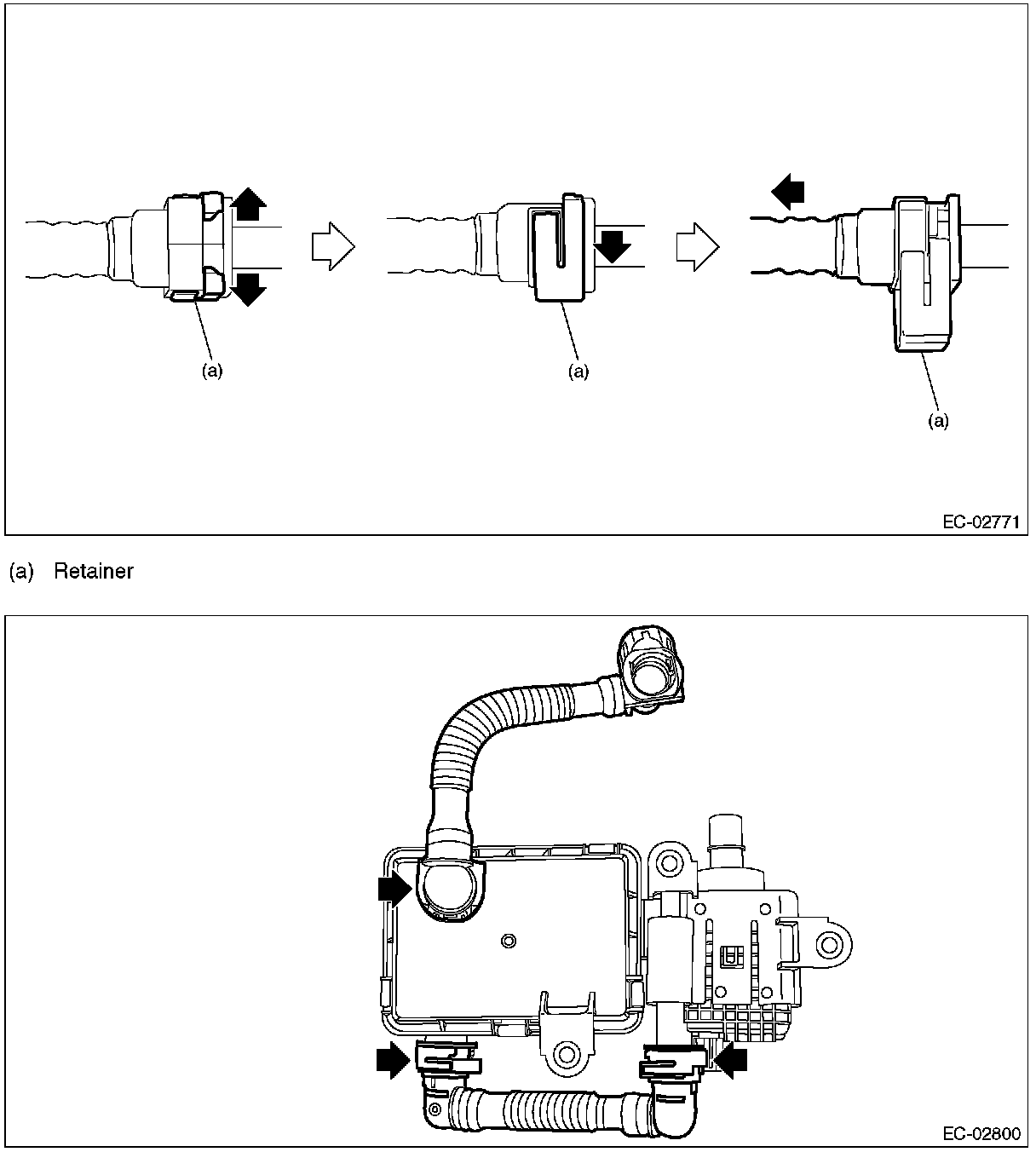 (a)

(a)

(a)

EC-02771

(a) Retainer

EC-02800