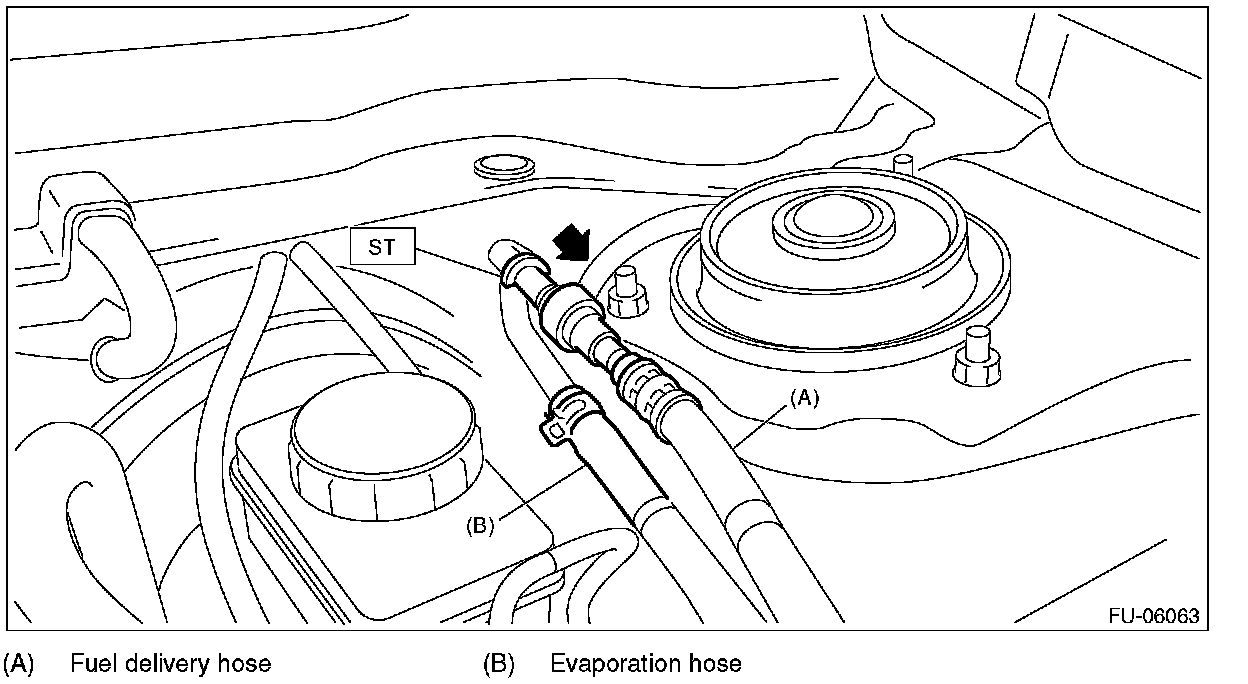 ST

(A)

(B)

FU-06063

(A) Fuel delivery hose

(B) Evaporation hose