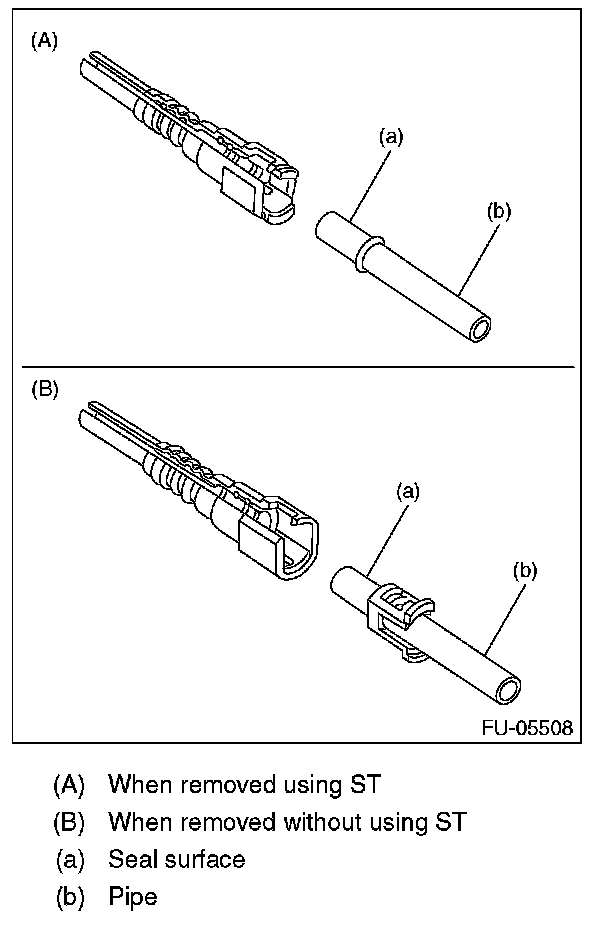 (A)

(a)

(b)

(B)

(a)

(b)

FU-05508

(A) When removed using ST
(B) When removed without using ST
(a) Seal surface
(b) Pipe