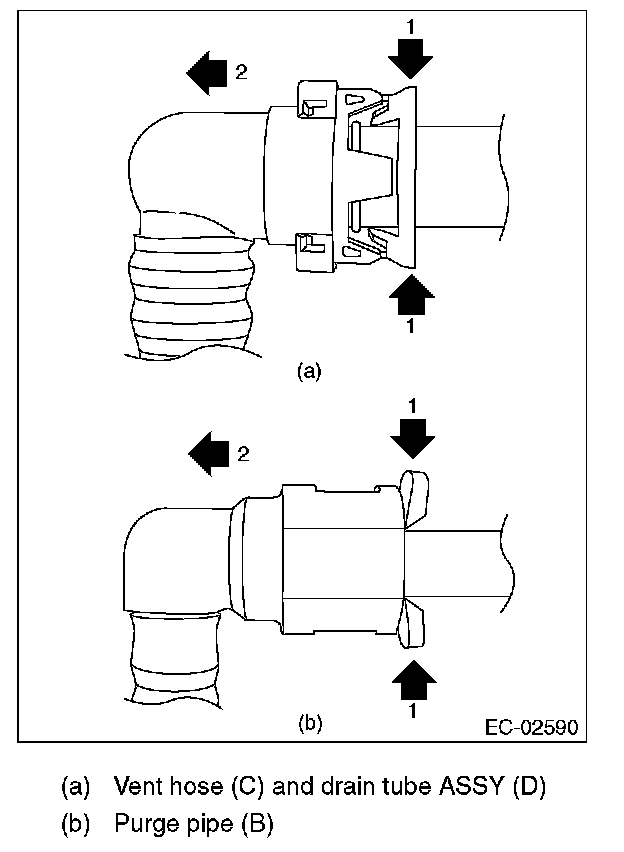 1

2

1

(a)

1

2

1

(b)

EC-02590

(a) Vent hose (C) and drain tube ASSY (D)

(b) Purge pipe (B)