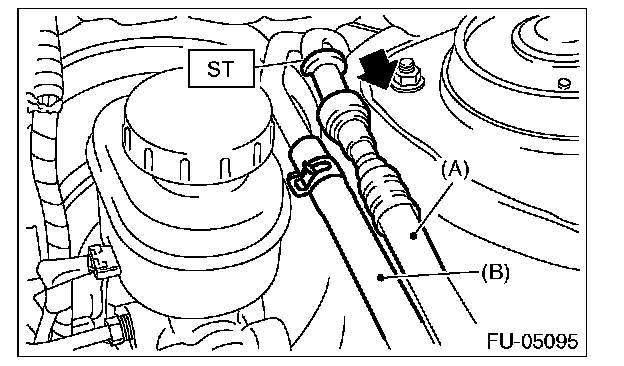 ST

(A)

(B)

FU-05095