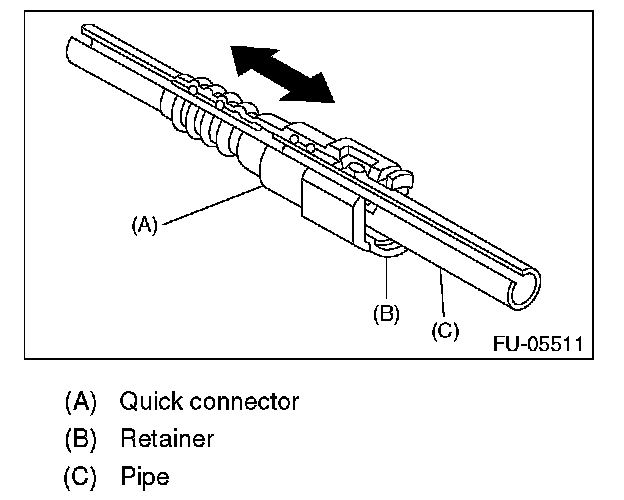 (A)

(B)

(C)

FU-05511

(A) Quick connector

(B) Retainer

(C) Pipe