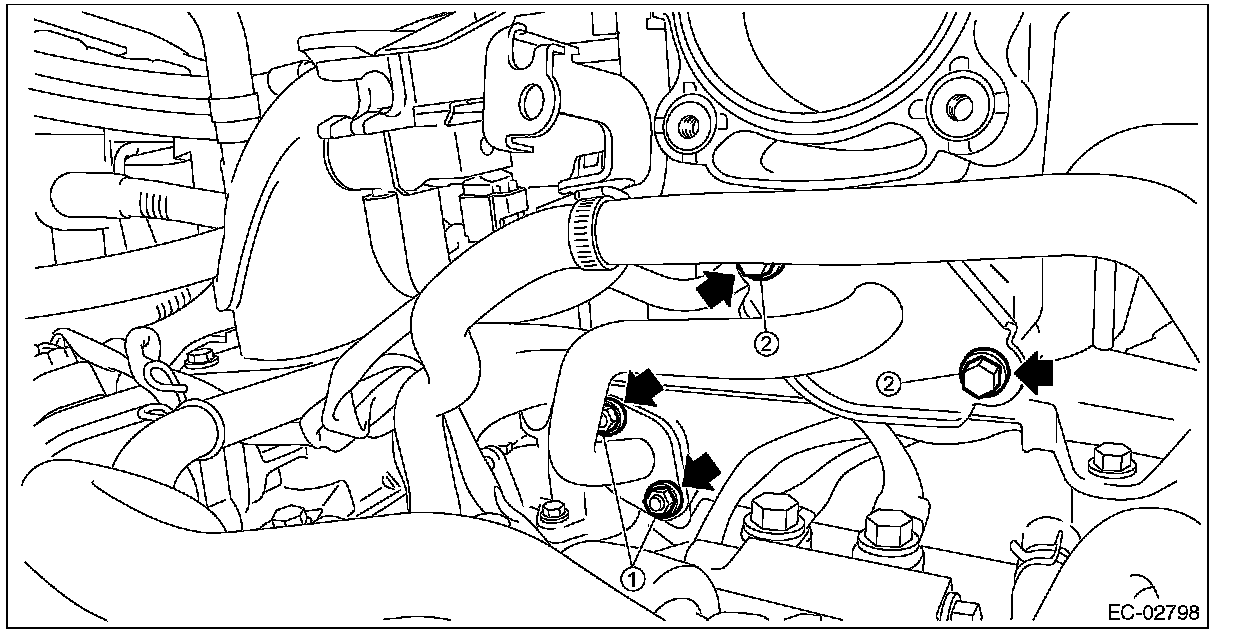 2

2

1

EC-02798