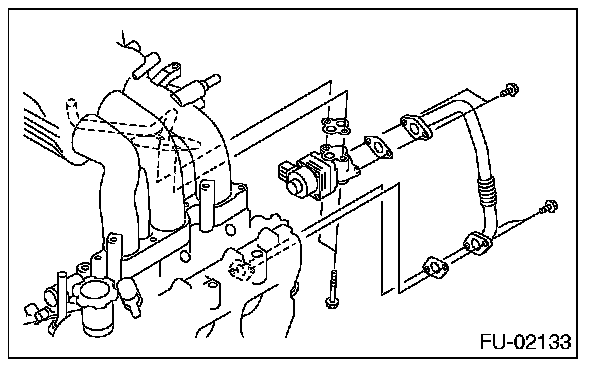 FU-02133