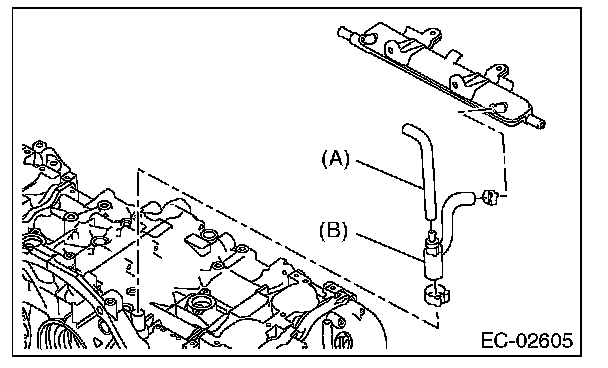 (A)

(B)

EC-02605