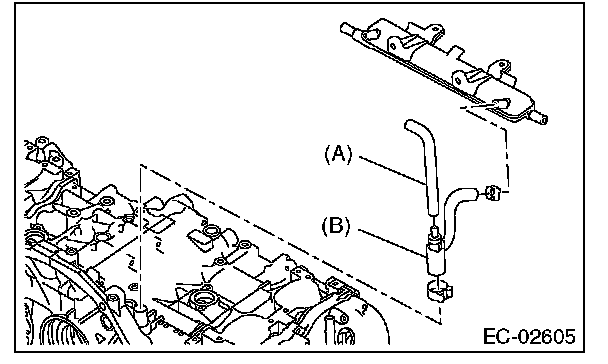 (A)
(B)
EC-02605