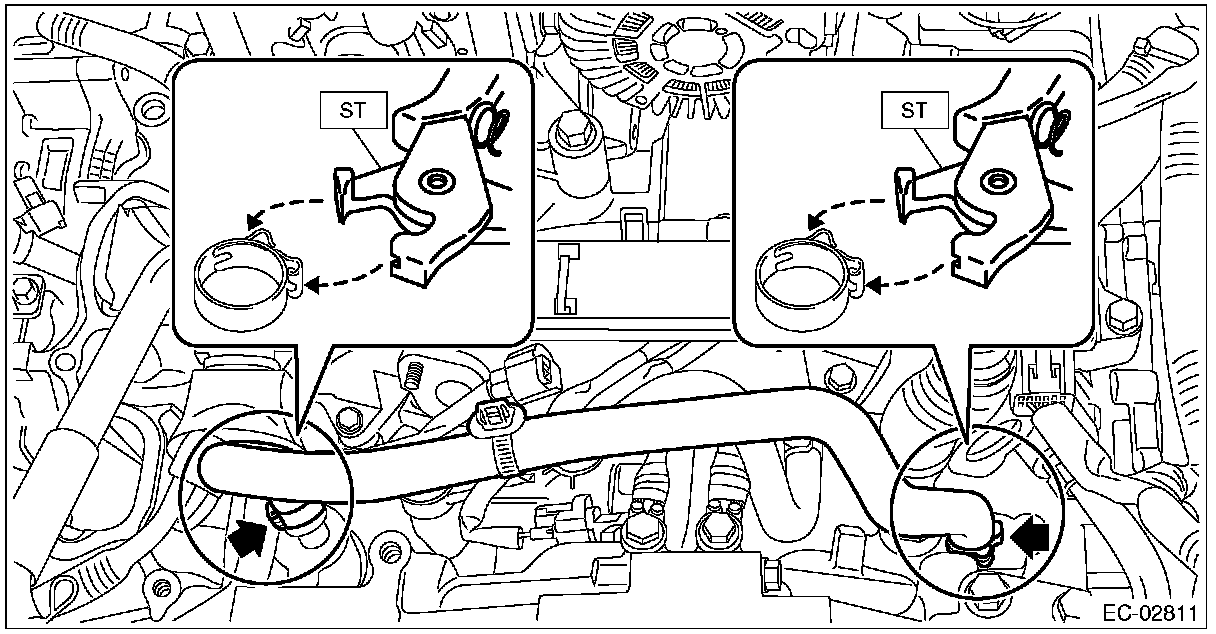 ST

ST

EC-02811