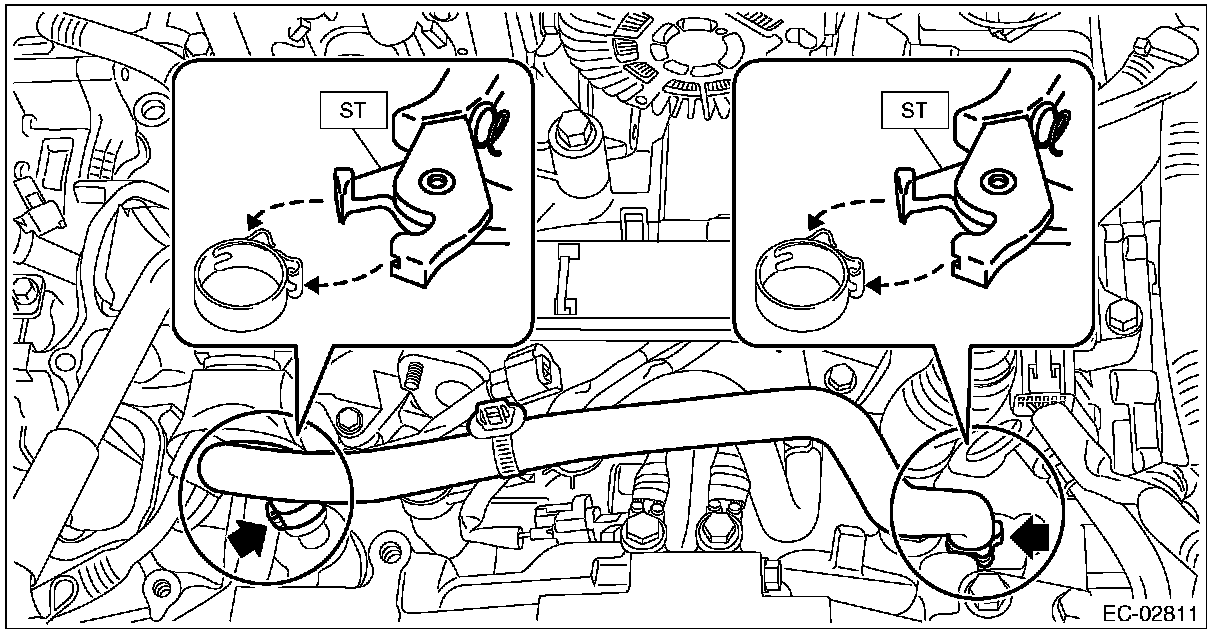 ST

ST

EC-02811