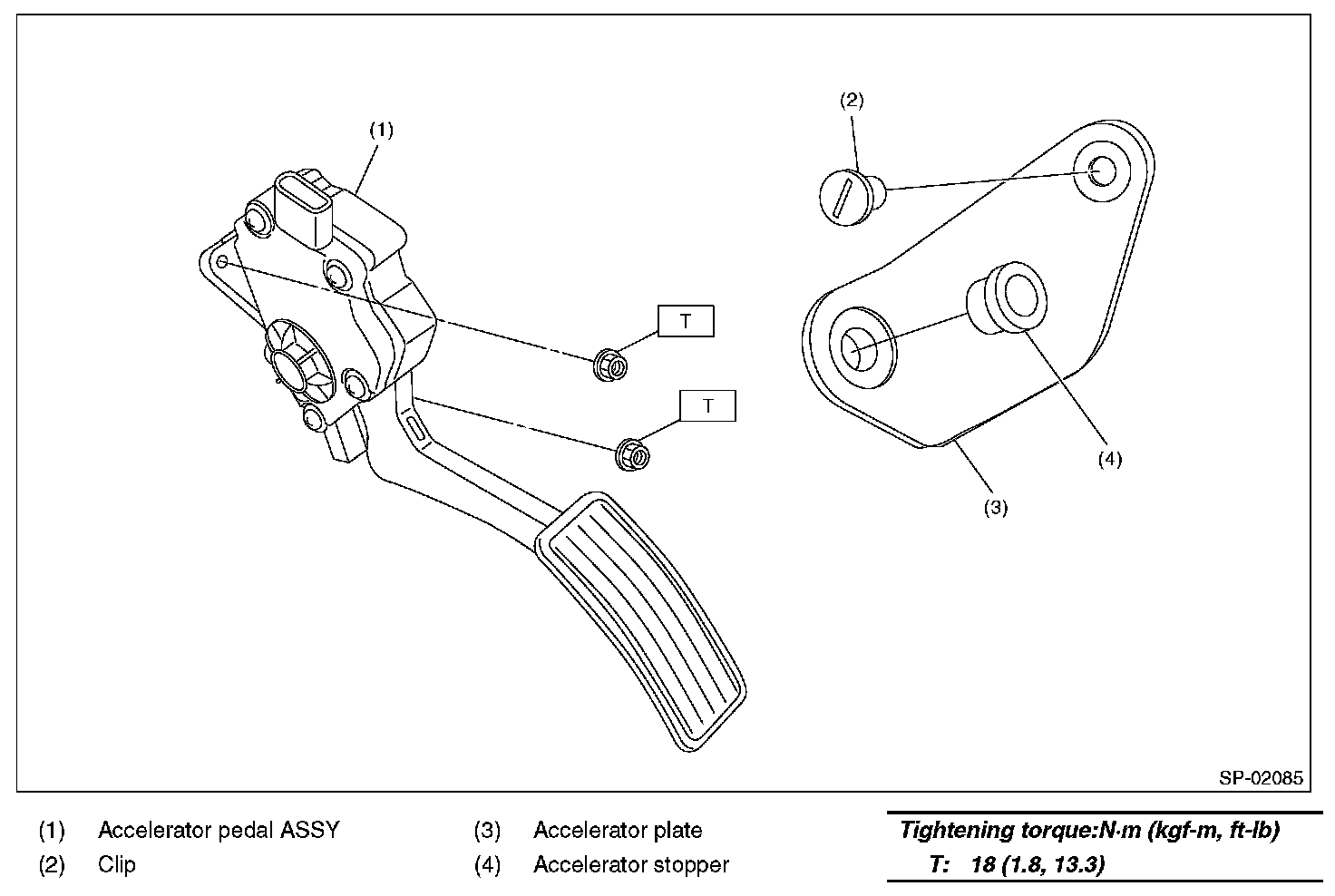 (1)

(2)

T

T

(4)

(3)

SP-02085

(1) Accelerator pedal ASSY
(2) Clip
(3) Accelerator plate
(4) Accelerator stopper

Tightening torque:N·m (kgf-m, ft-lb)
T: 18 (1.8, 13.3)