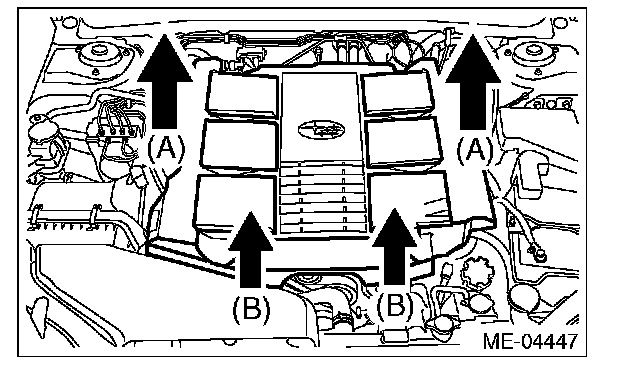 (A)
(A)
(B)
(B)
ME-04447