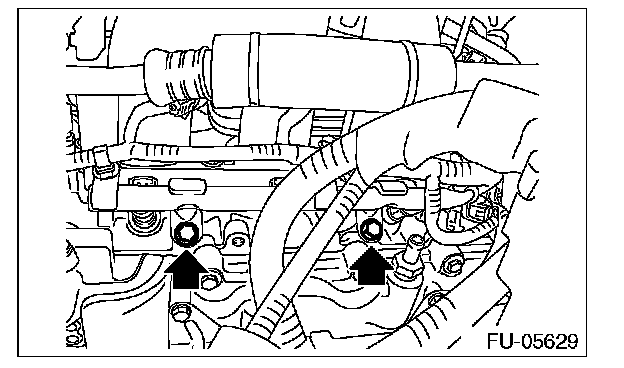 FU-05629