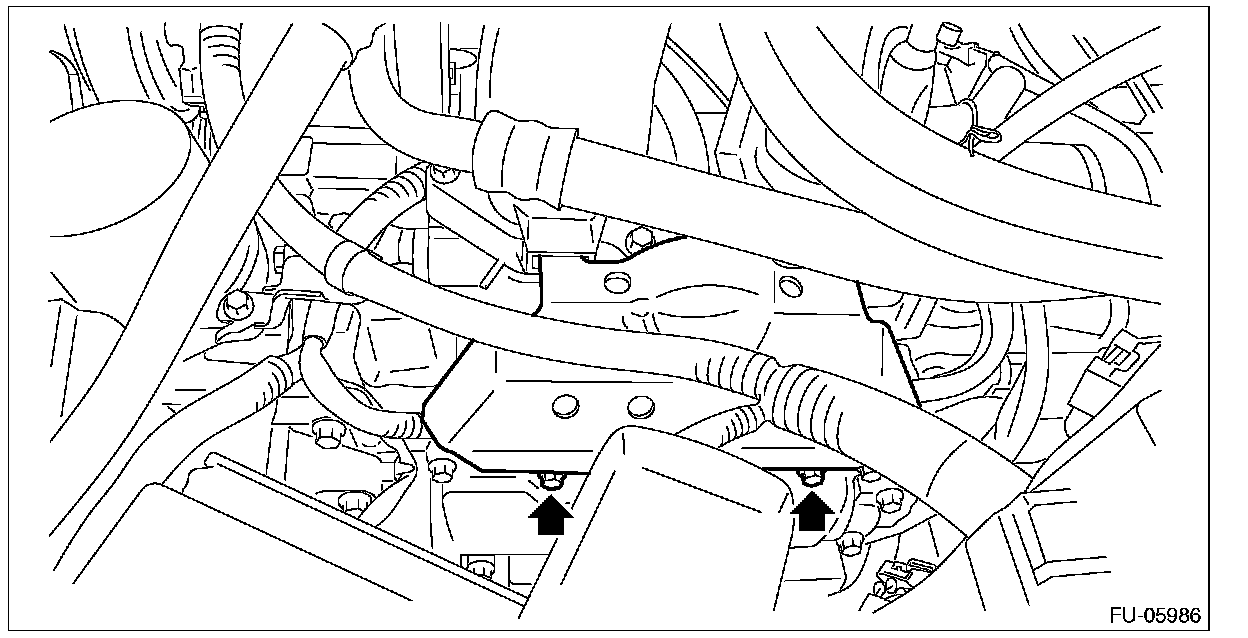 FU-05986