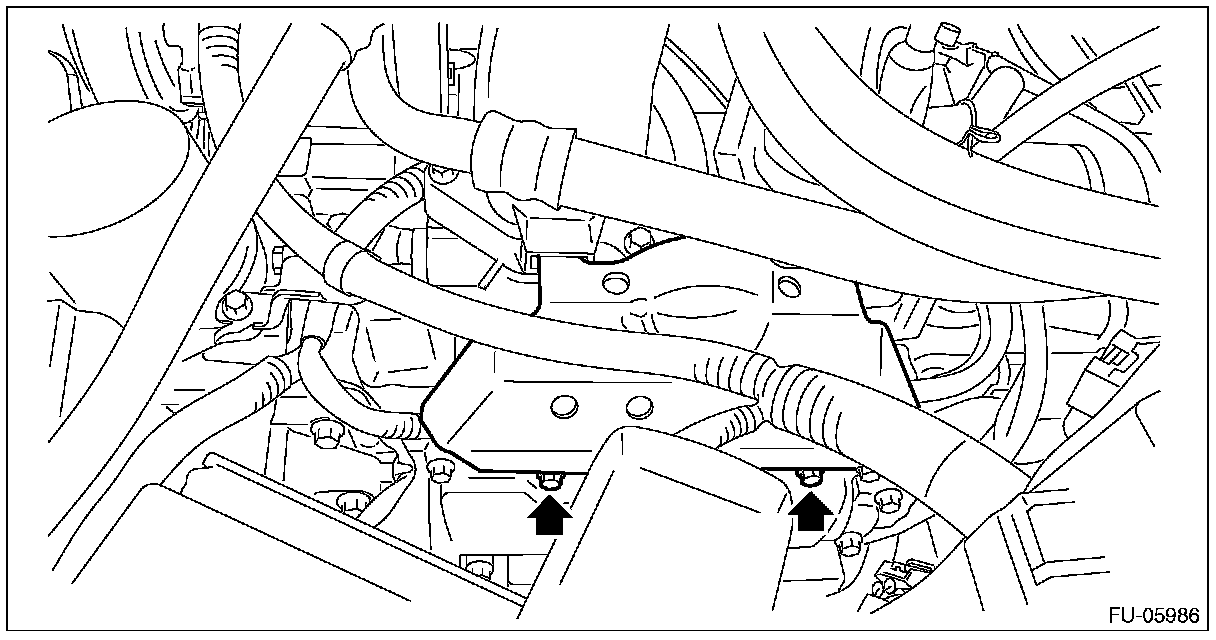 FU-05986