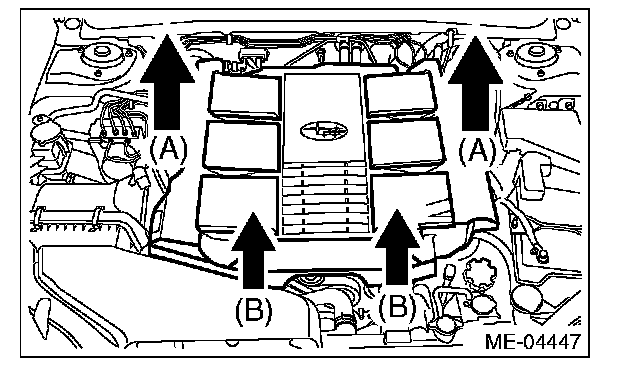 (A)
(A)
(B)
(B)
ME-04447