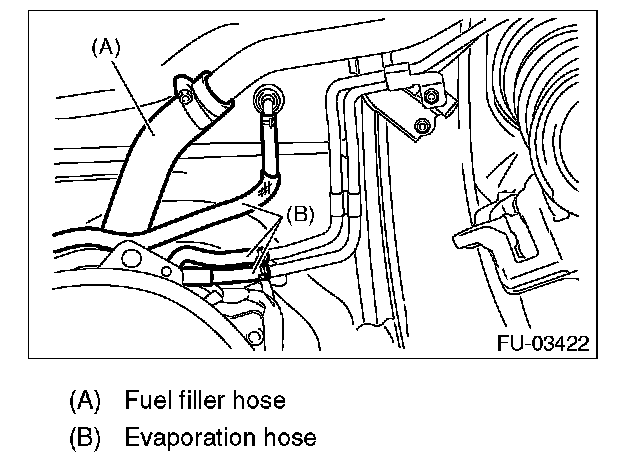 (A)

(B)

FU-03422

(A) Fuel filler hose

(B) Evaporation hose