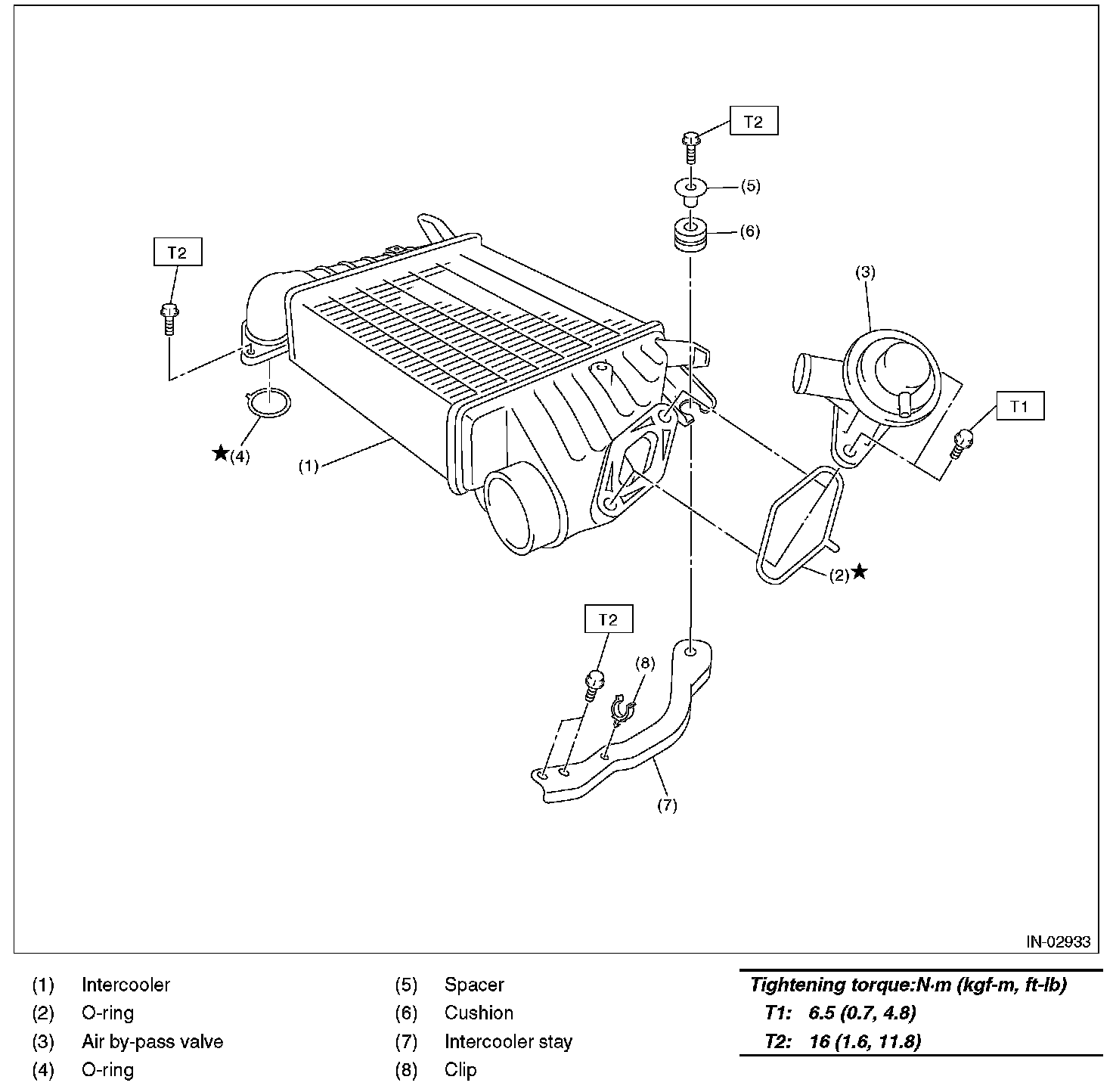 T2
(5)
(6)
T2
(3)
T1
★(4)
(1)
(2)★
T2
(8)
(7)
IN-02933

(1) Intercooler
(2) O-ring
(3) Air by-pass valve
(4) O-ring

(5) Spacer
(6) Cushion
(7) Intercooler stay
(8) Clip

Tightening torque:N·m (kgf-m, ft-lb)
T1: 6.5 (0.7, 4.8)
T2: 16 (1.6, 11.8)