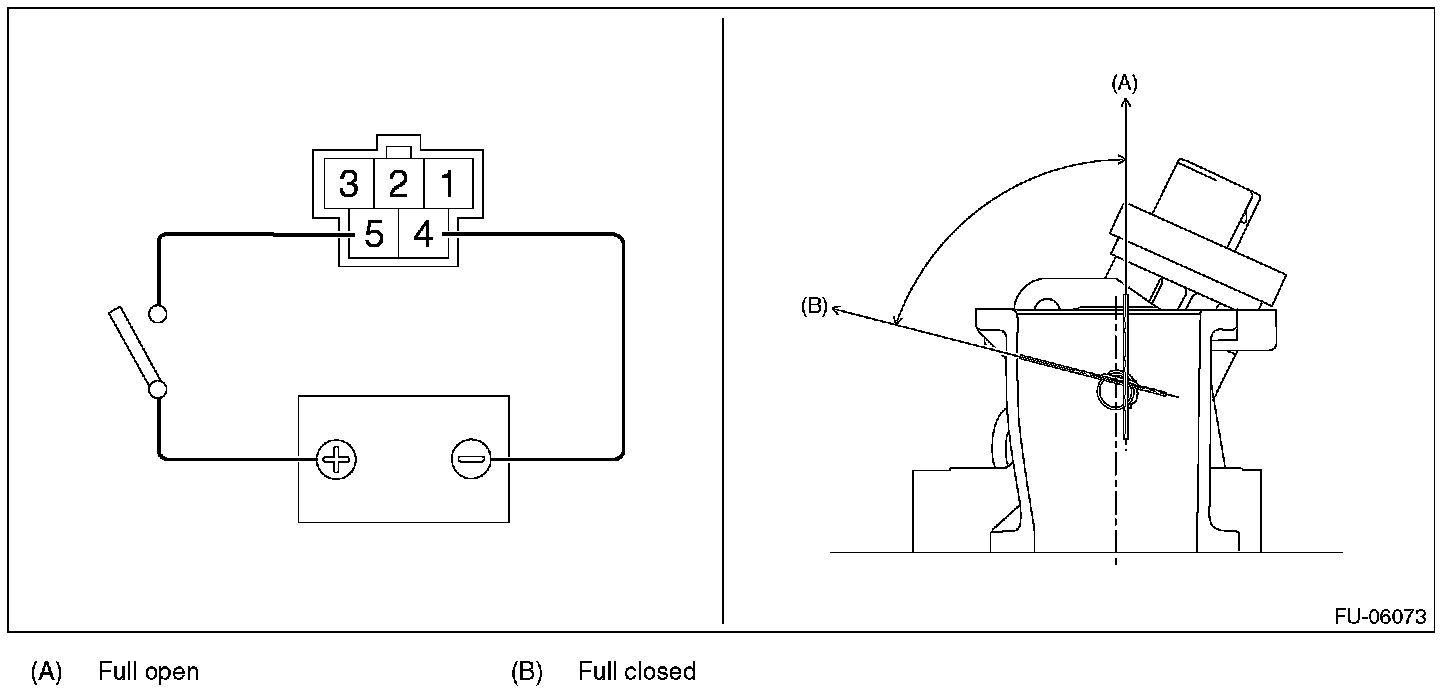 3 2 1
5 4

(A)
(B)

FU-06073

(A) Full open (B) Full closed