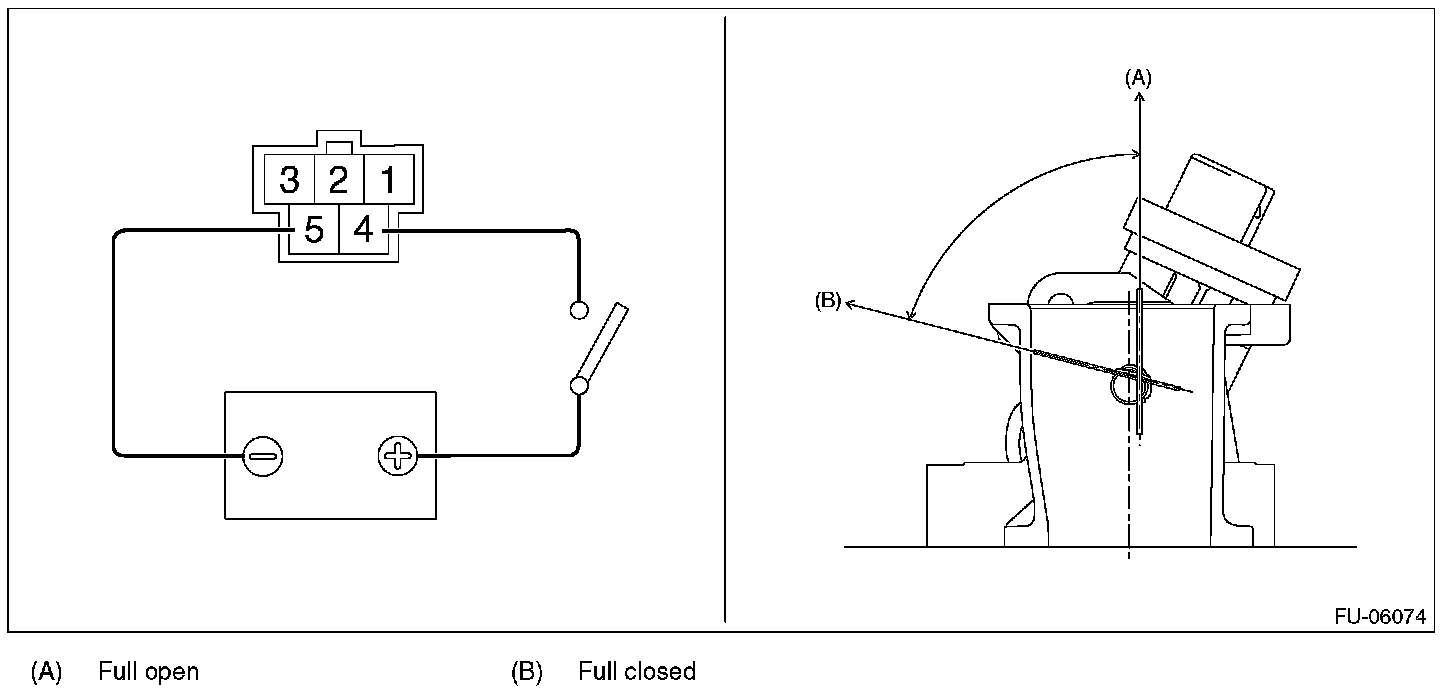 3 2 1
5 4

(A)
(B)

FU-06074

(A) Full open
(B) Full closed