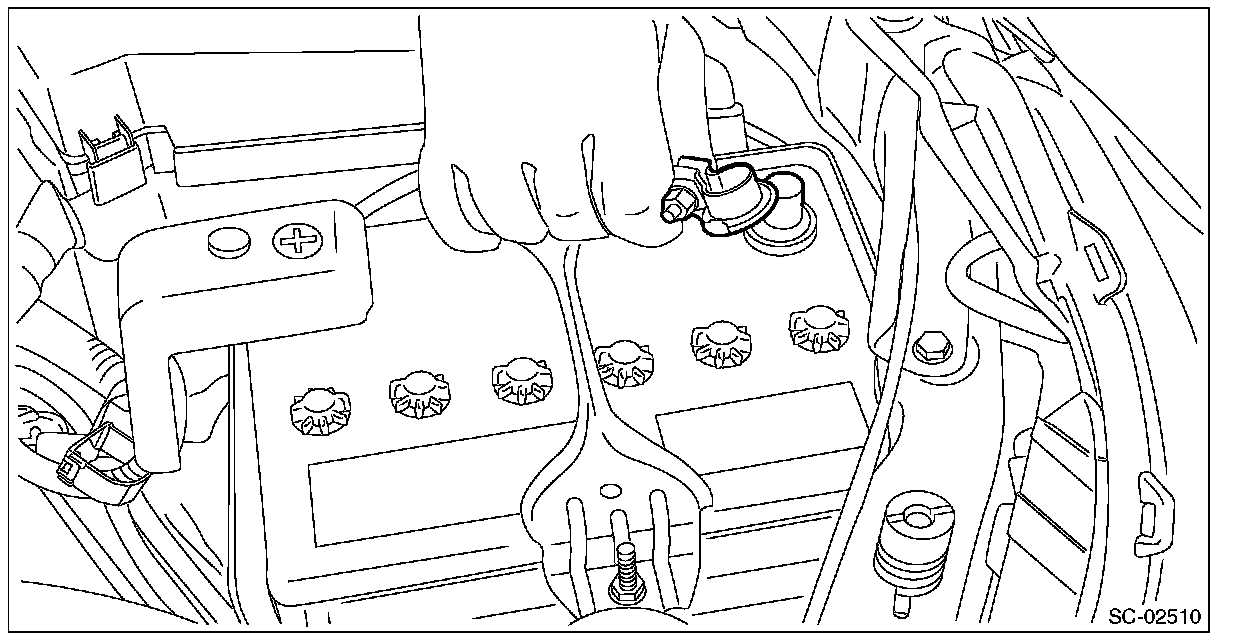 SC-02510