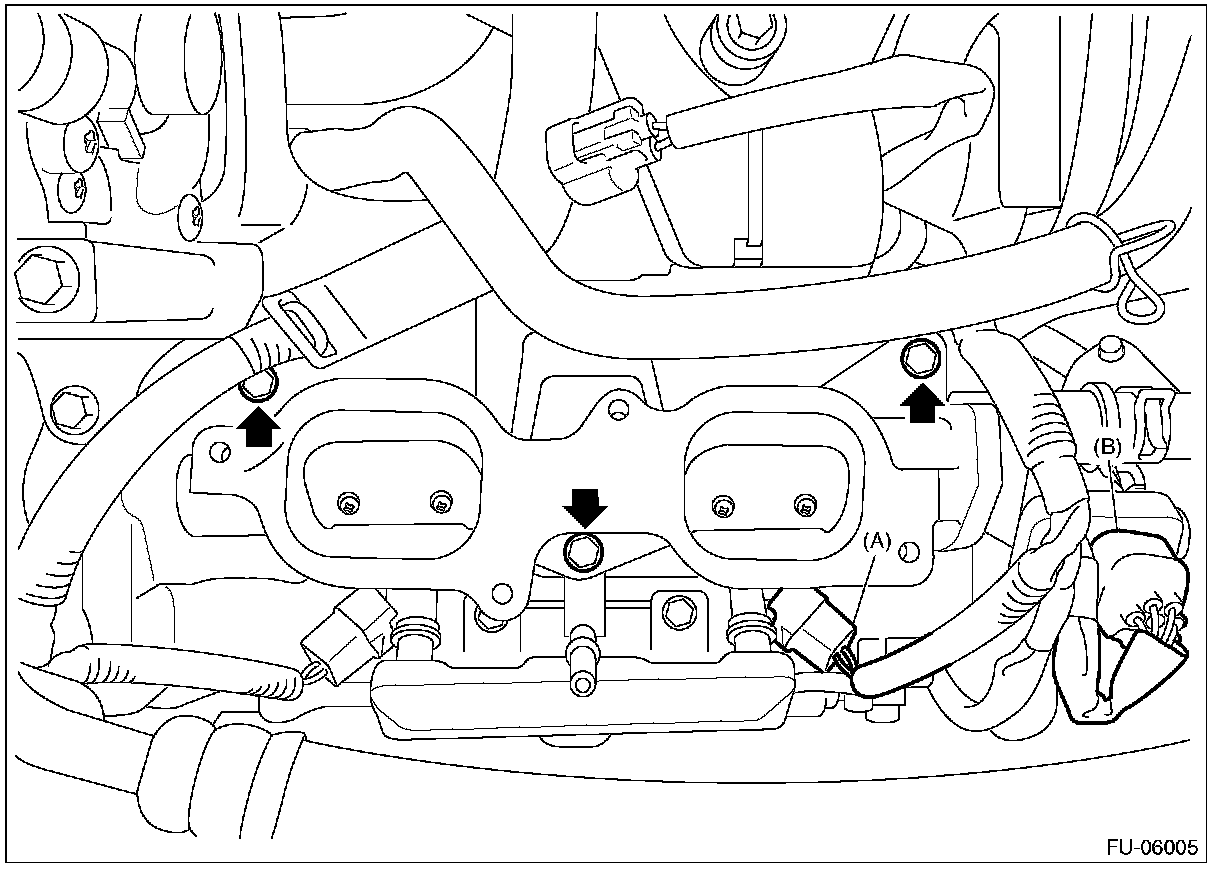 (B)

(A)

FU-06005