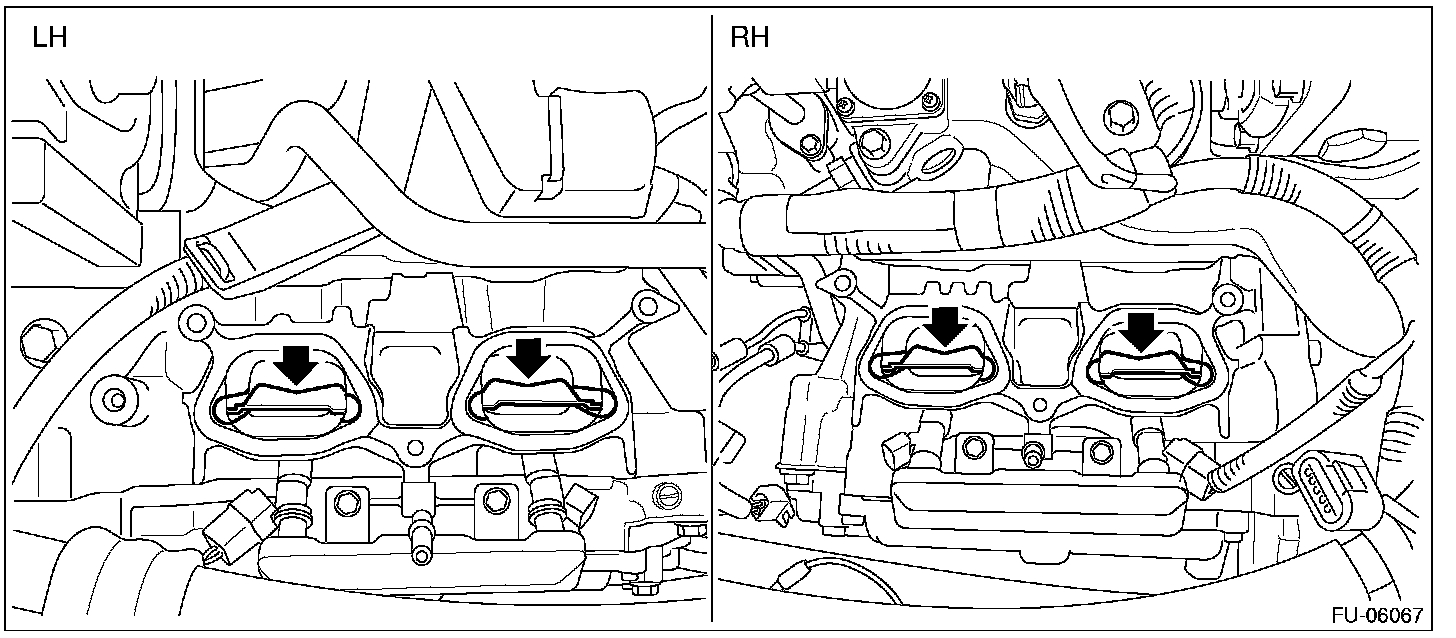 LH

RH

FU-06067