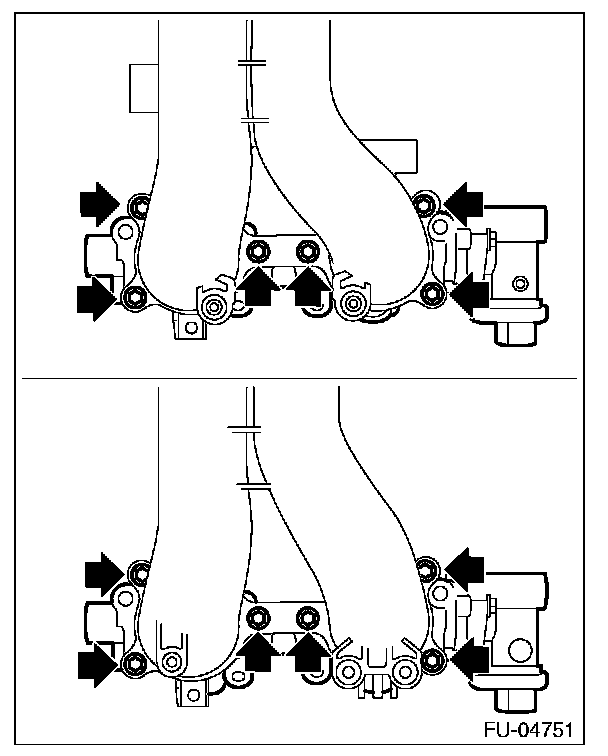 FU-04751